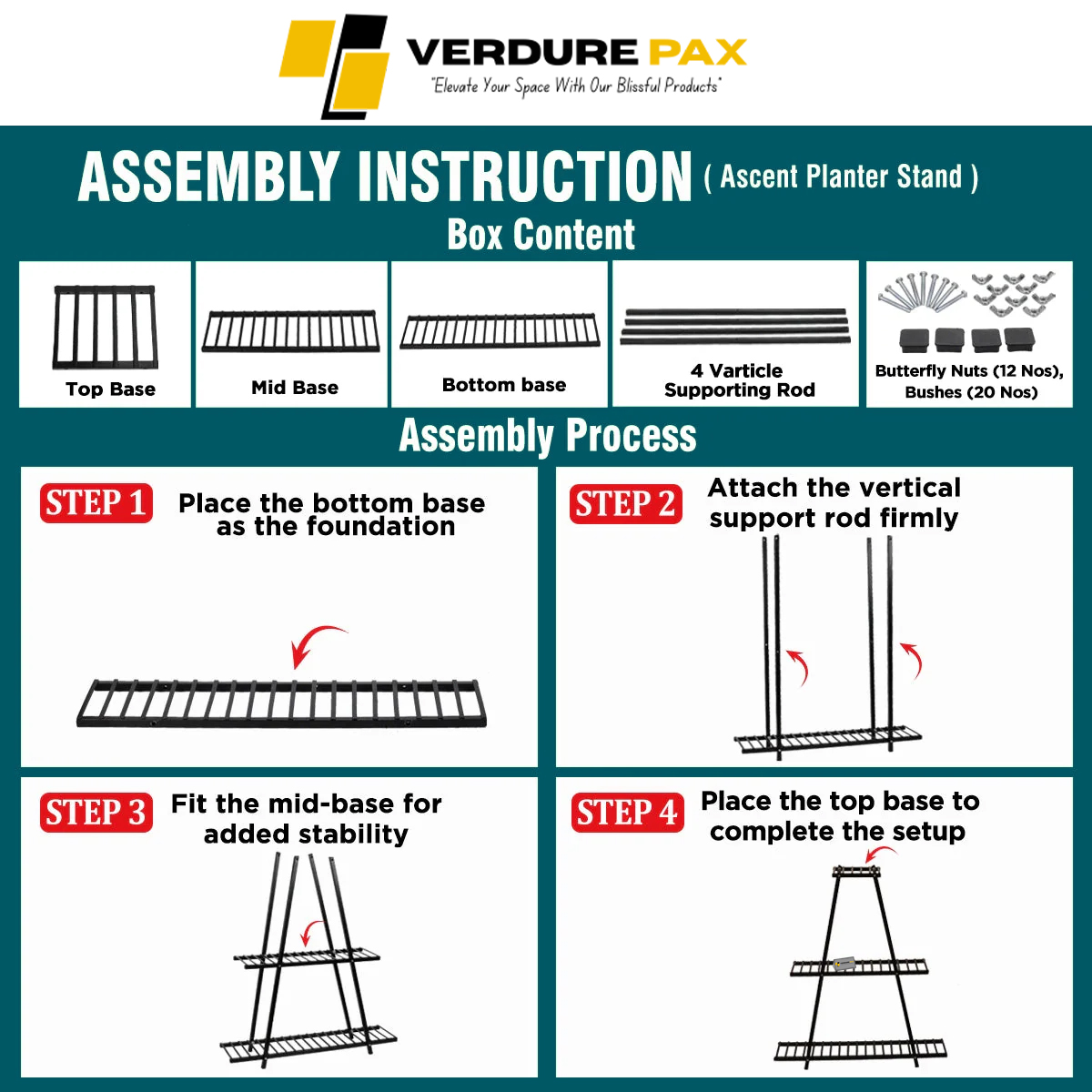 VERDURE PAX
"Elevate Your Space With Our Blissful Products"

ASSEMBLY INSTRUCTION ( Ascent Planter Stand )

Box Content

Top Base

Mid Base

Bottom base

4 Varticle Supporting Rod

Butterfly Nuts (12 Nos), Bushes (20 Nos)

Assembly Process

STEP 1 Place the bottom base as the foundation

STEP 2 Attach the vertical support rod firmly

STEP 3 Fit the mid-base for added stability

STEP 4 Place the top base to complete the setup