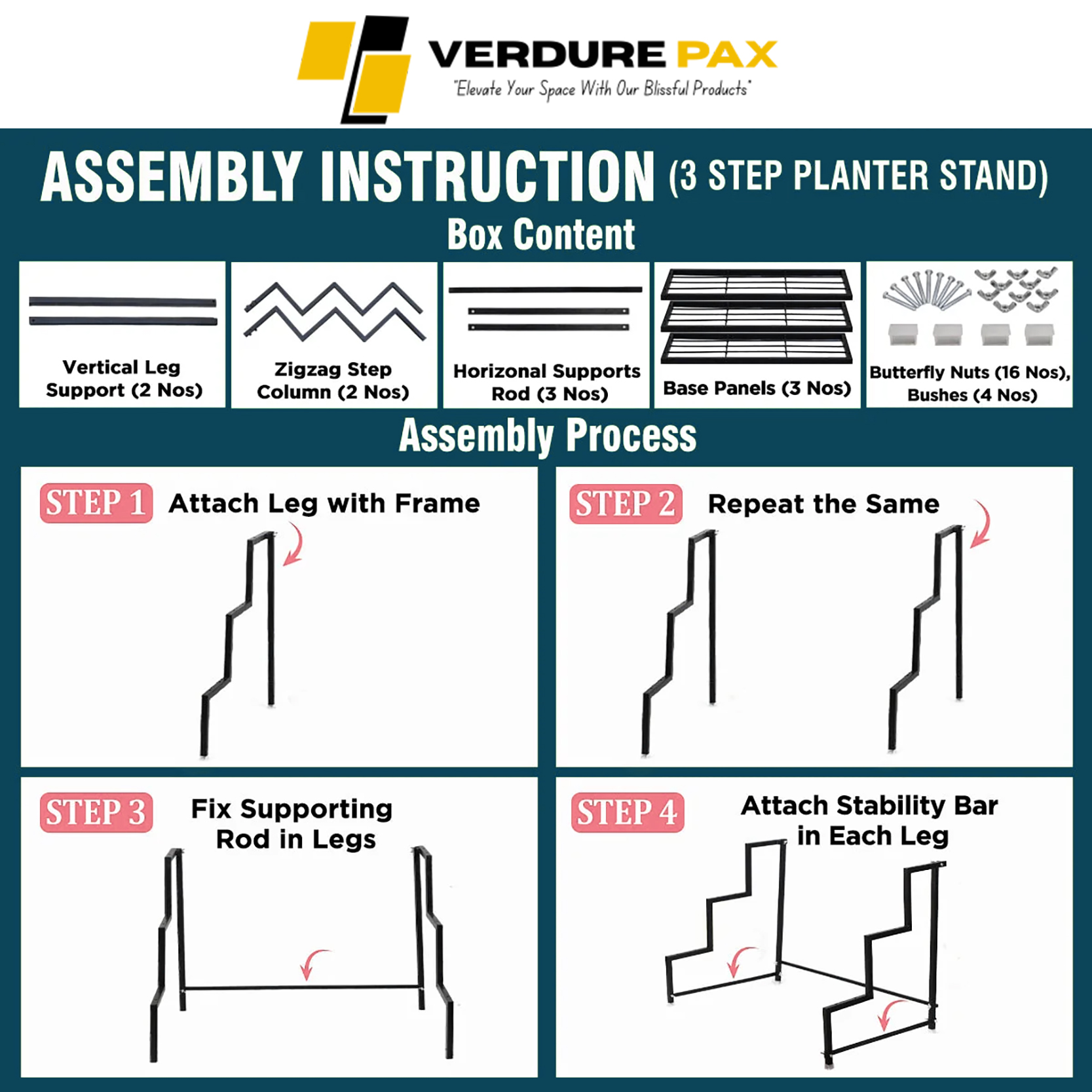 VERDURE PAX
"Elevate Your Space With Our Blissful Products"

ASSEMBLY INSTRUCTION (3 STEP PLANTER STAND)

Box Content

Vertical Leg Support (2 Nos)

Zigzag Step Column (2 Nos)

Horizonal Supports Rod (3 Nos)

Base Panels (3 Nos)

Butterfly Nuts (16 Nos), Bushes (4 Nos)

Assembly Process

STEP 1 Attach Leg with Frame

STEP 2 Repeat the Same

STEP 3 Fix Supporting Rod in Legs

STEP 4 Attach Stability Bar in Each Leg