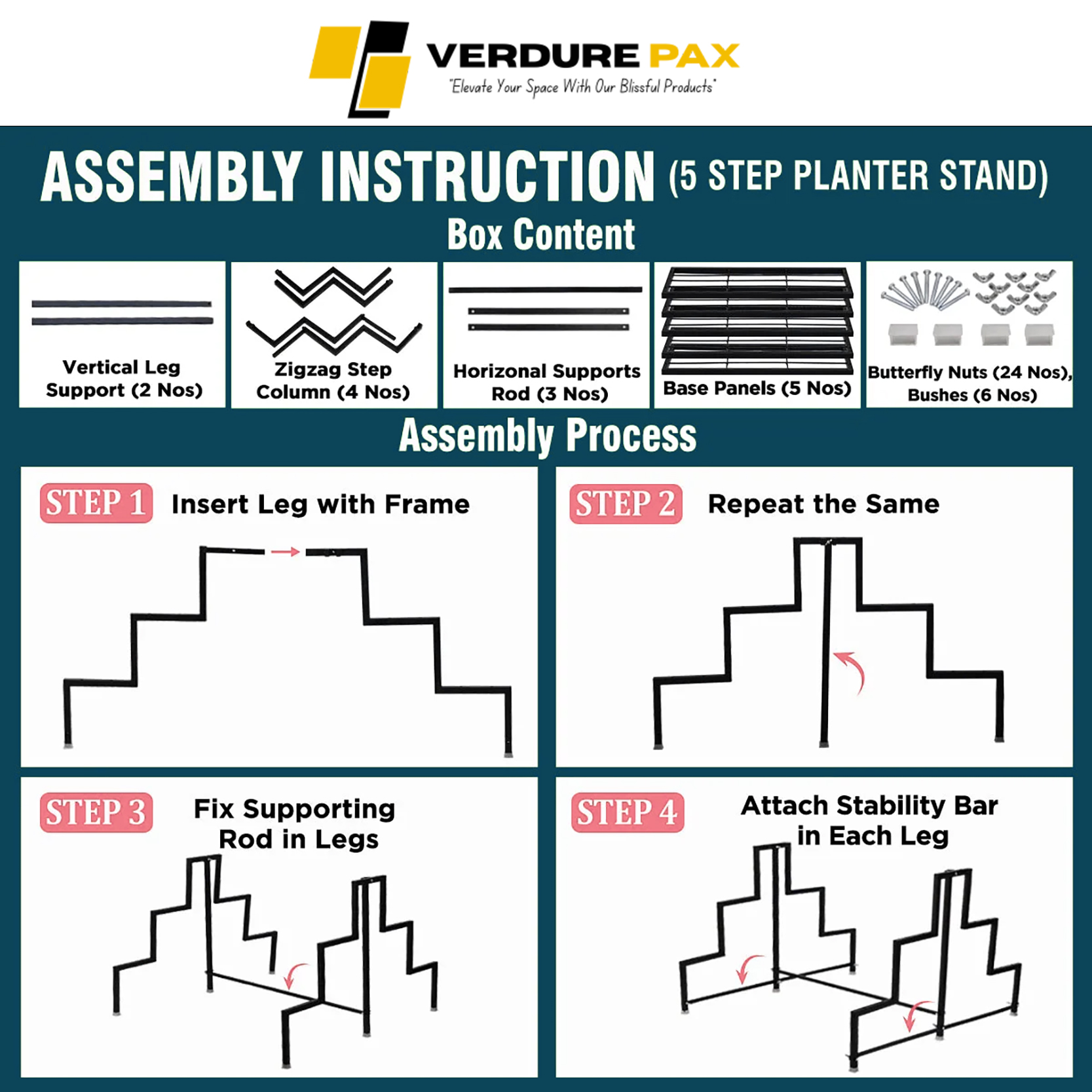 VERDURE PAX
"Elevate Your Space With Our Blissful Products"

ASSEMBLY INSTRUCTION (5 STEP PLANTER STAND)

Box Content

Vertical Leg Support (2 Nos)

Zigzag Step Column (4 Nos)

Horizonal Supports Rod (3 Nos)

Base Panels (5 Nos)

Butterfly Nuts (24 Nos), Bushes (6 Nos)

Assembly Process

STEP 1 Insert Leg with Frame

STEP 2 Repeat the Same

STEP 3 Fix Supporting Rod in Legs

STEP 4 Attach Stability Bar in Each Leg