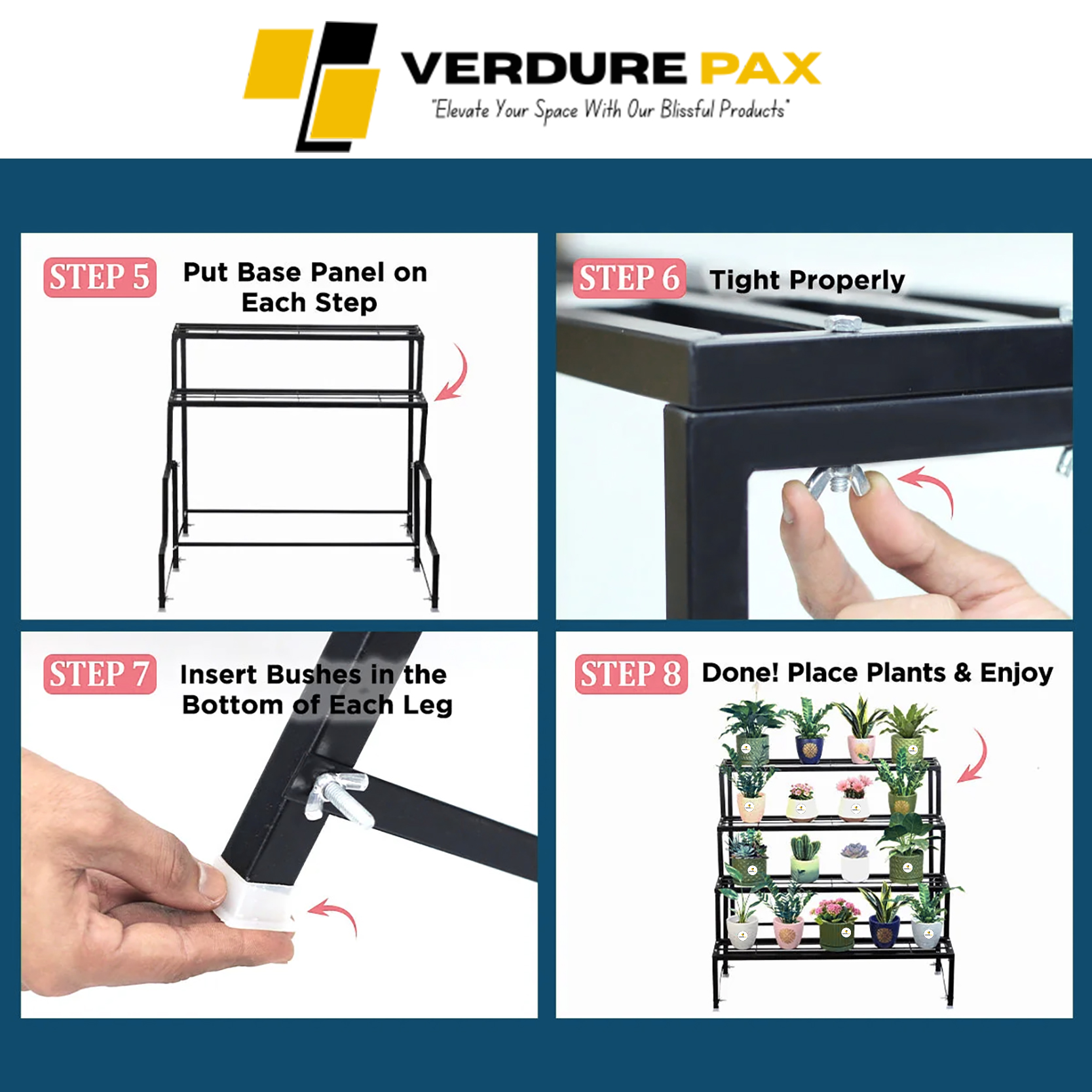 VERDURE PAX
"Elevate Your Space With Our Blissful Products"

STEP 5 Put Base Panel on Each Step

STEP 6 Tight Properly

STEP 7 Insert Bushes in the Bottom of Each Leg

STEP 8 Done! Place Plants & Enjoy