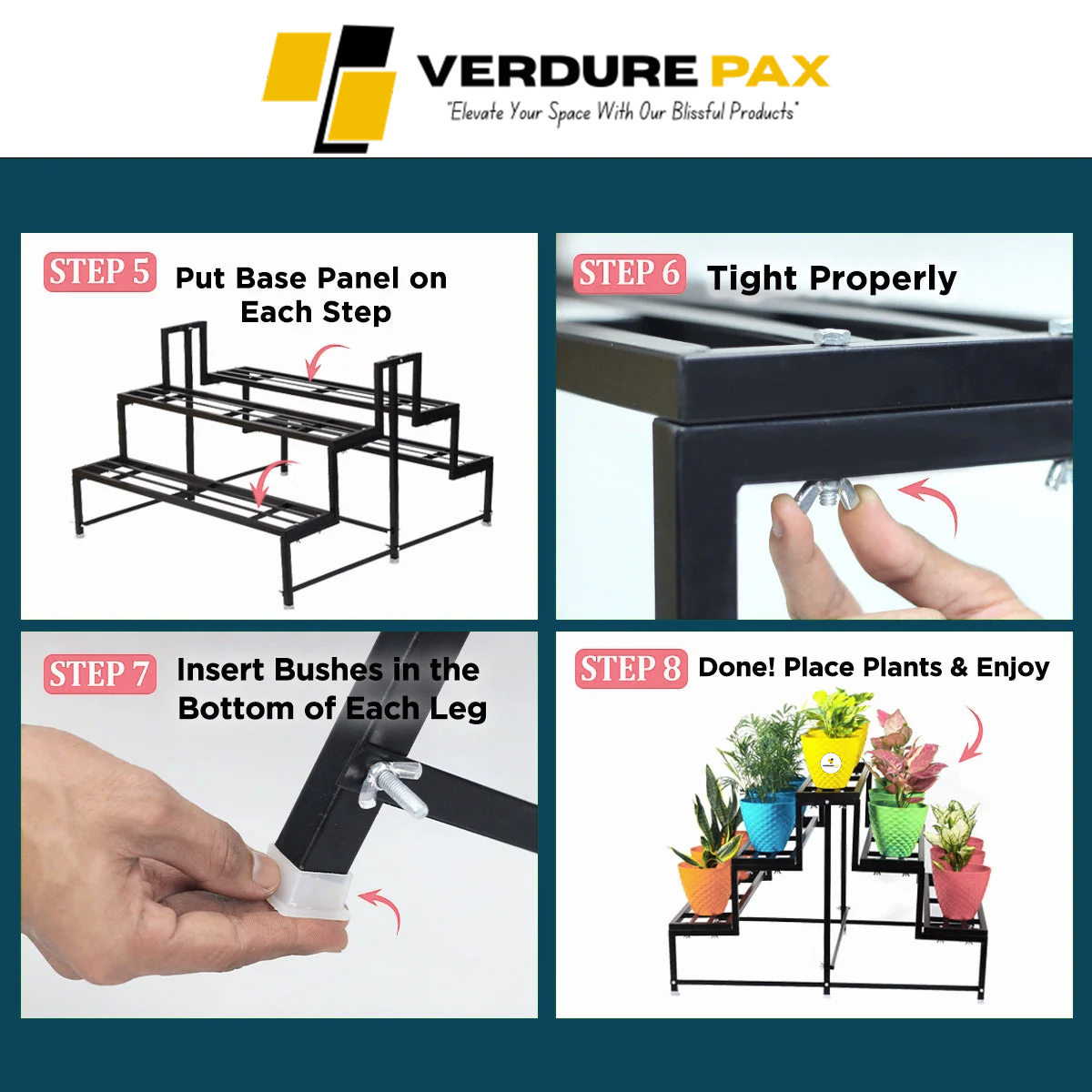 VERDURE PAX
"Elevate Your Space With Our Blissful Products"

STEP 5 Put Base Panel on Each Step

STEP 6 Tight Properly

STEP 7 Insert Bushes in the Bottom of Each Leg

STEP 8 Done! Place Plants & Enjoy