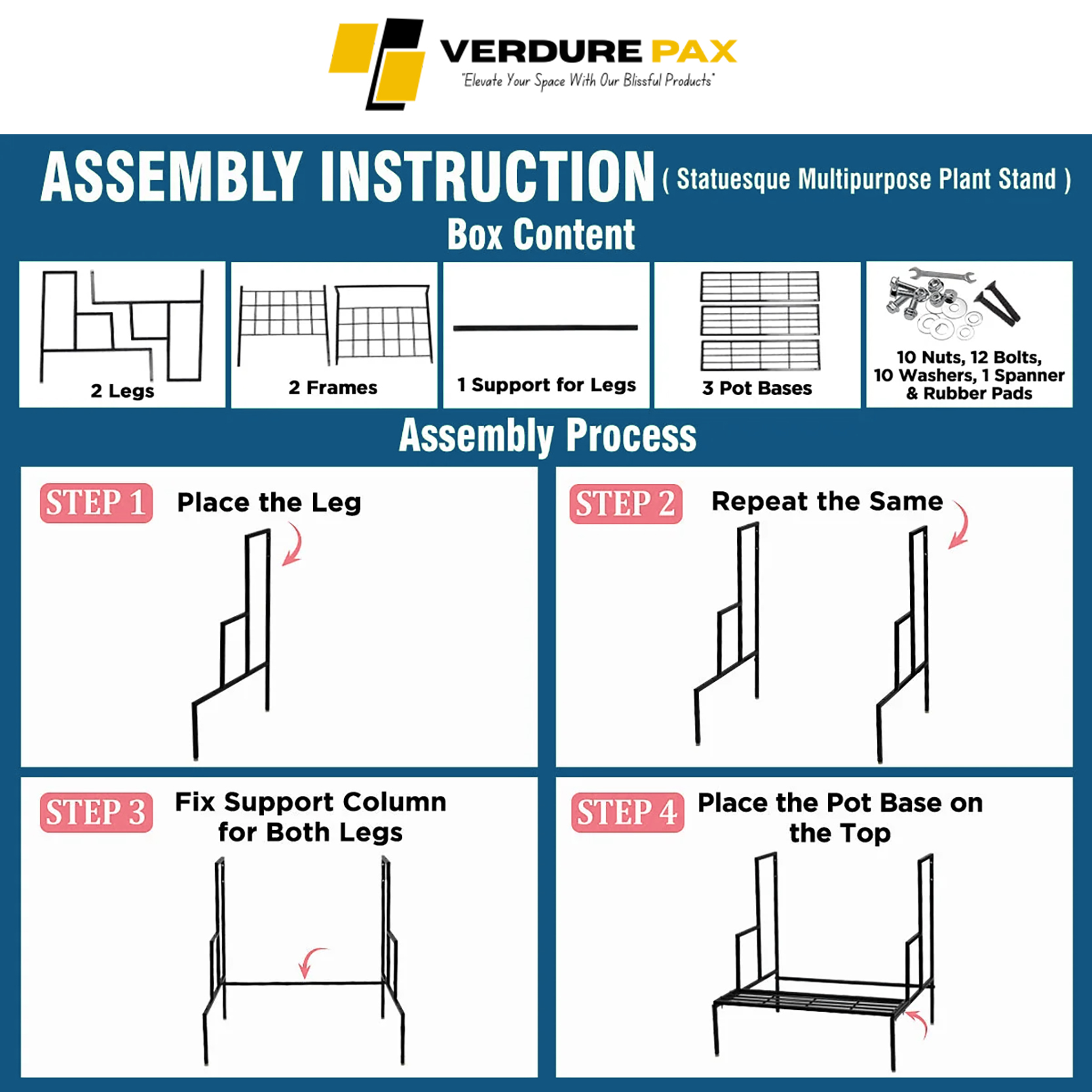 VERDURE PAX
"Elevate Your Space With Our Blissful Products"

ASSEMBLY INSTRUCTION ( Statuesque Multipurpose Plant Stand )

Box Content

2 Legs

2 Frames

1 Support for Legs

3 Pot Bases

10 Nuts, 12 Bolts, 10 Washers, 1 Spanner & Rubber Pads

Assembly Process

STEP 1 Place the Leg

STEP 2 Repeat the Same

STEP 3 Fix Support Column for Both Legs

STEP 4 Place the Pot Base on the Top